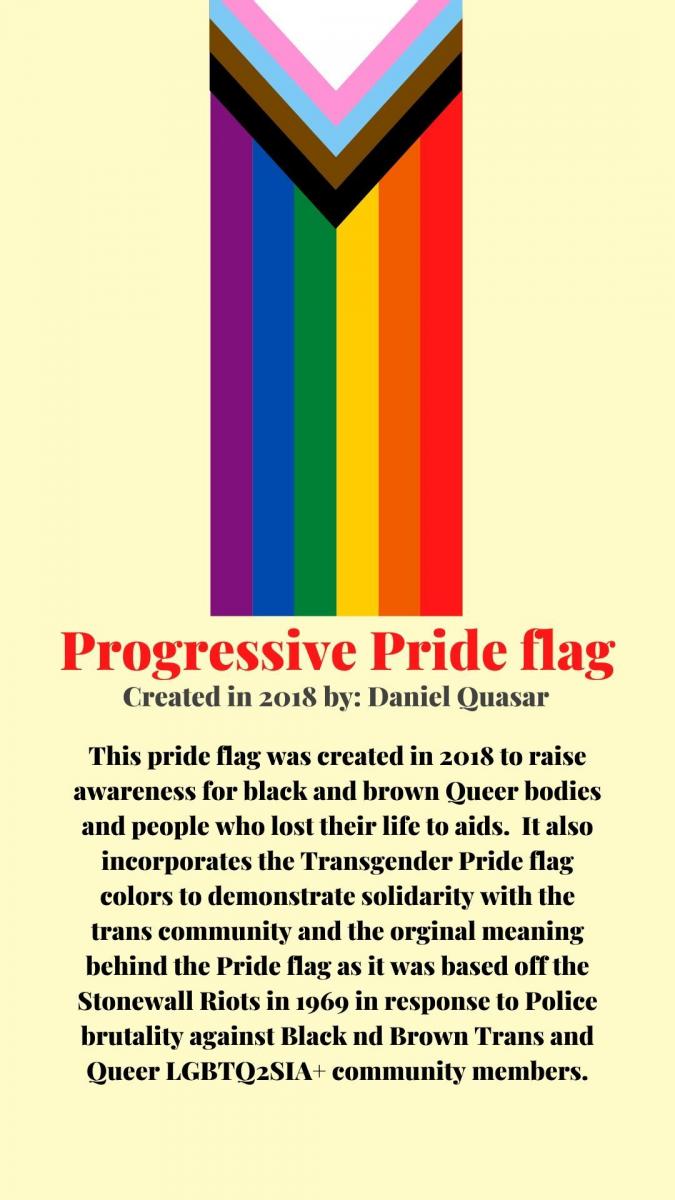 Progressive Pride flag
Created in 2018 by: Daniel Quasar

This pride flag was created in 2018 to raise awareness for black and brown Queer bodies and people who lost their life to aids. It also incorporates the Transgender Pride flag colors to demonstrate solidarity with the trans community and the orginal meaning behind the Pride flag as it was based off the Stonewall Riots in 1969 in response to Police brutality against Black nd Brown Trans and Queer LGBTQ2SIA+ community members.